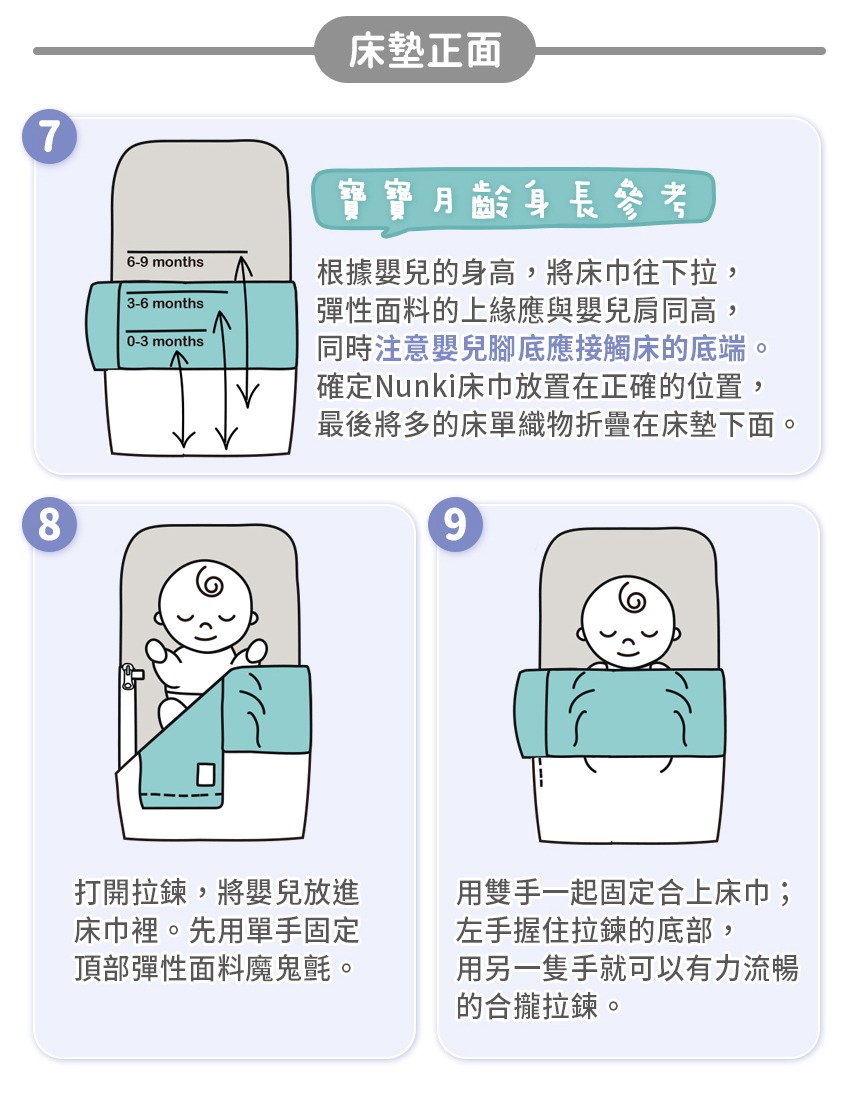 床墊正面

7

6-9 months
3-6 months
0-3 months

寶寶月齡身長參考

根據嬰兒的身高，將床巾往下拉，彈性面料的上緣應與嬰兒肩同高，同時注意嬰兒腳底應接觸床的底端。確定Nunki床巾放置在正確的位置，最後將多的床單織物折疊在床墊下面。

8

打開拉鍊，將嬰兒放進床巾裡。先用單手固定頂部彈性面料魔鬼氈。

9

用雙手一起固定合上床巾；左手握住拉鍊的底部，用另一隻手就可以有力流暢的合攏拉鍊。